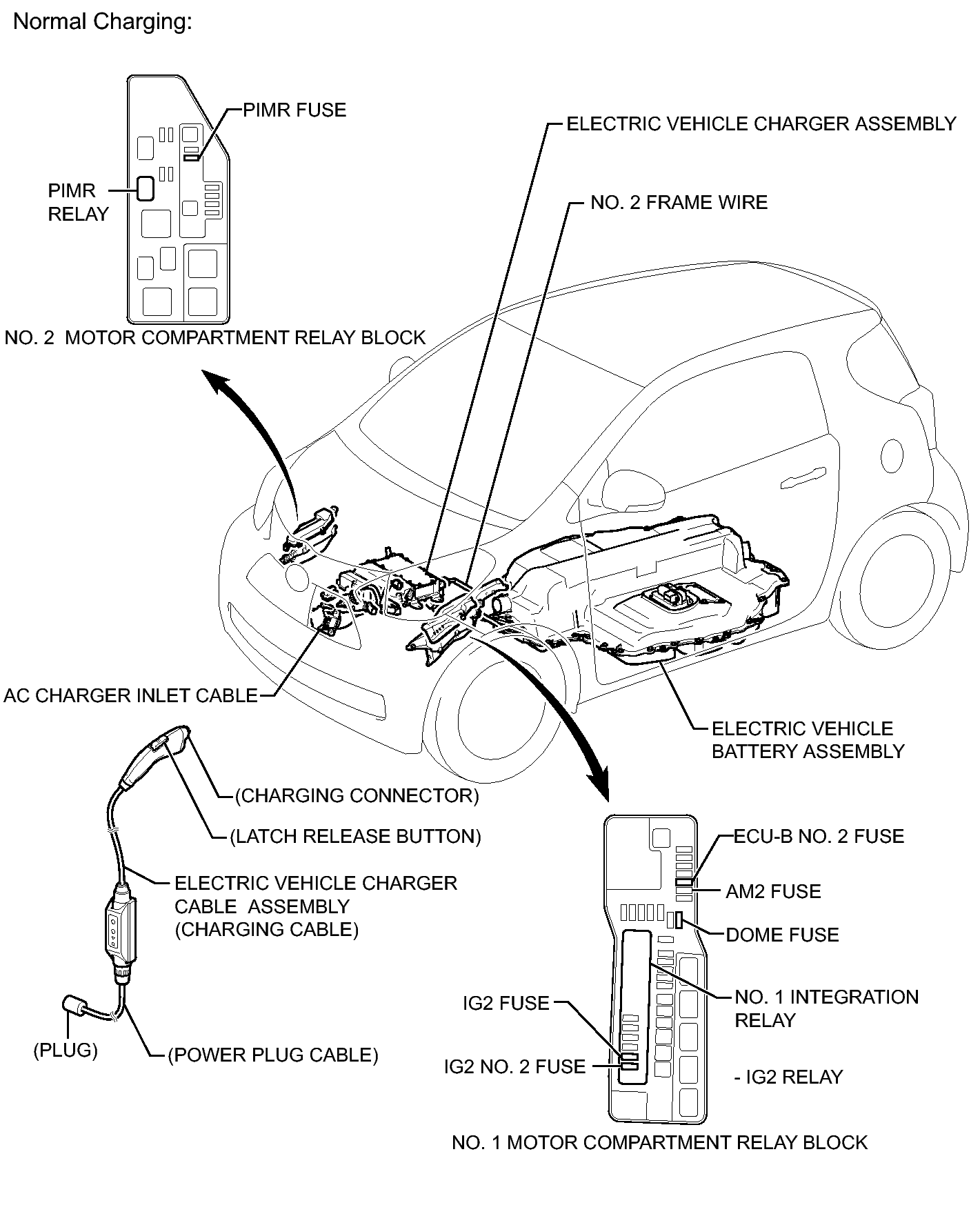 Normal Charging:

PIMR FUSE

PIMR RELAY

NO. 2 MOTOR COMPARTMENT RELAY BLOCK

ELECTRIC VEHICLE CHARGER ASSEMBLY

NO. 2 FRAME WIRE

AC CHARGER INLET CABLE

ELECTRIC VEHICLE BATTERY ASSEMBLY

(CHARGING CONNECTOR)

(LATCH RELEASE BUTTON)

ELECTRIC VEHICLE CHARGER CABLE ASSEMBLY (CHARGING CABLE)

(PLUG)

(POWER PLUG CABLE)

ECU-B NO. 2 FUSE

AM2 FUSE

DOME FUSE

NO. 1 INTEGRATION RELAY

- IG2 RELAY

IG2 FUSE

IG2 NO. 2 FUSE

NO. 1 MOTOR COMPARTMENT RELAY BLOCK