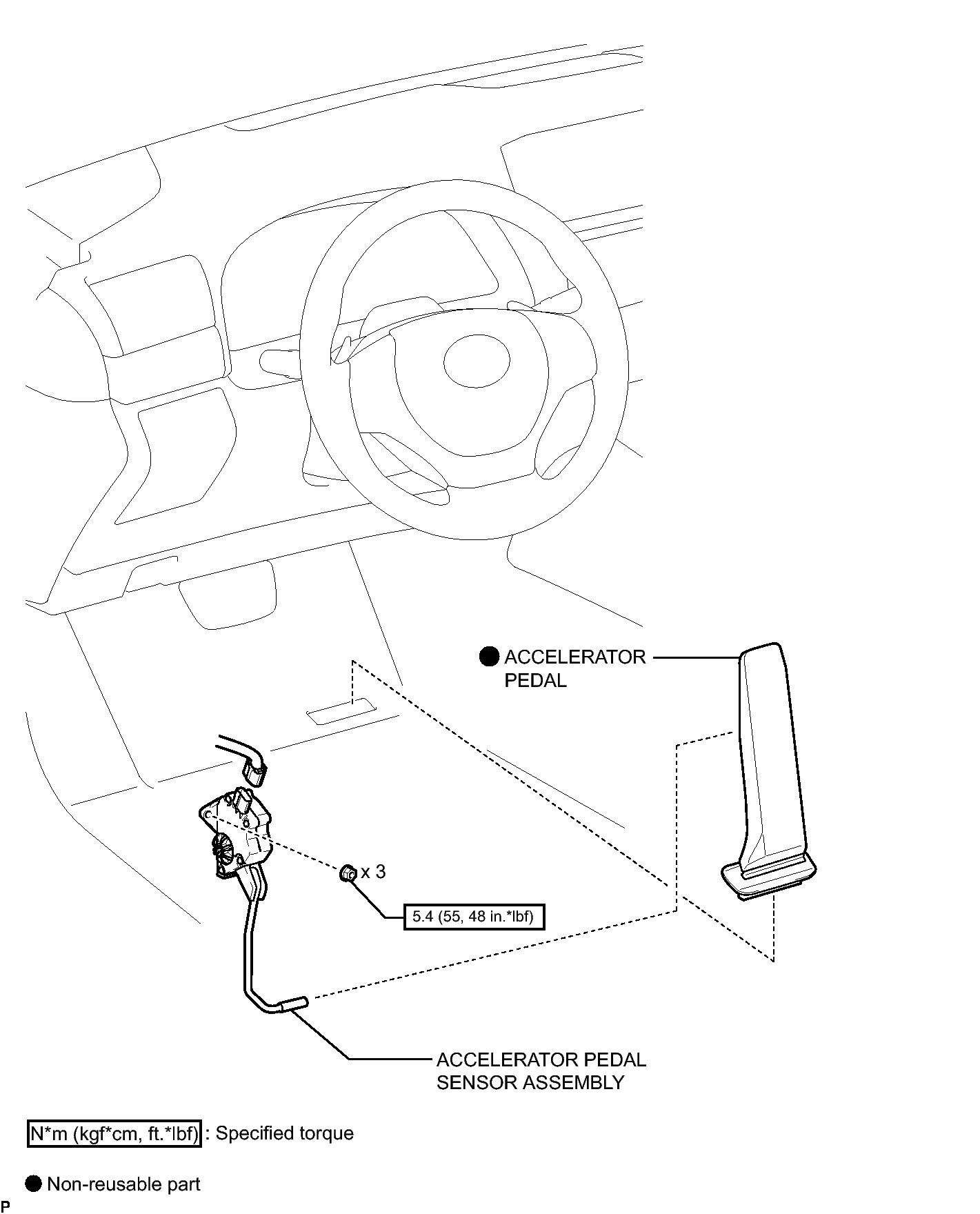 ● ACCELERATOR PEDAL

x 3

5.4 (55, 48 in.*lbf)

ACCELERATOR PEDAL SENSOR ASSEMBLY

N*m (kgf*cm, ft.*lbf) : Specified torque

● Non-reusable part

P