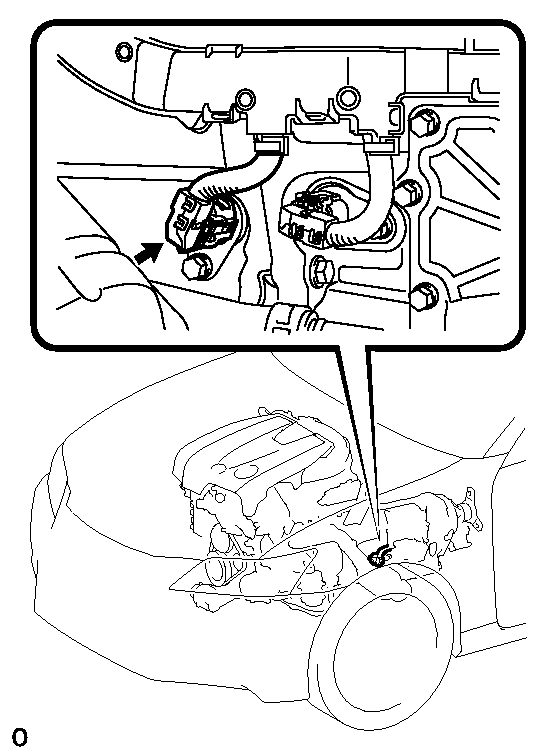 O