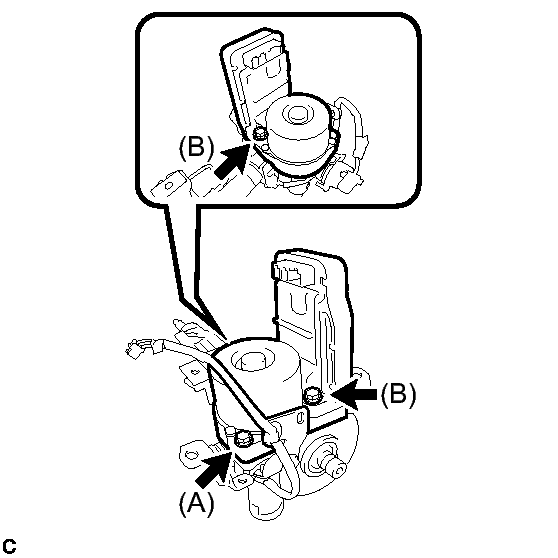 (B)

(B)

(A)

C