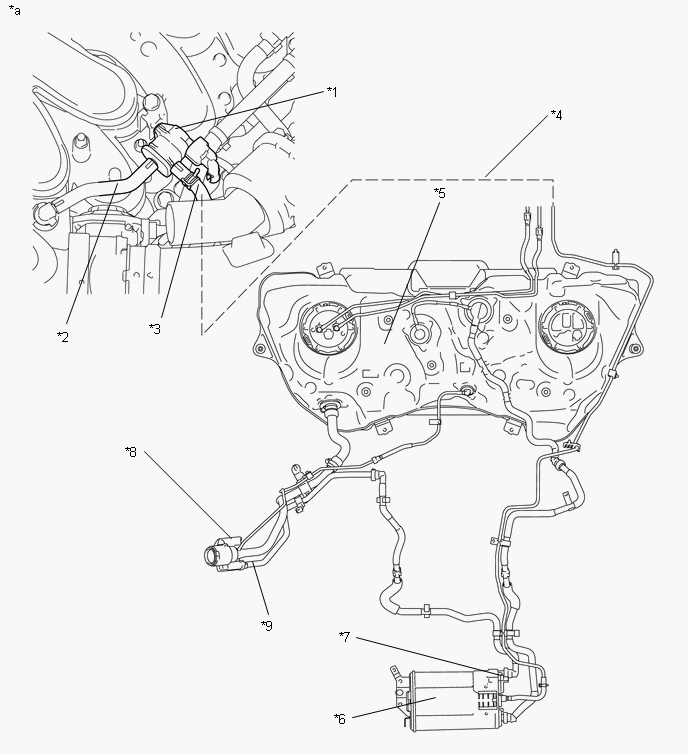 *a

*1

*4

*5

*2

*3

*8

*9

*7

*6