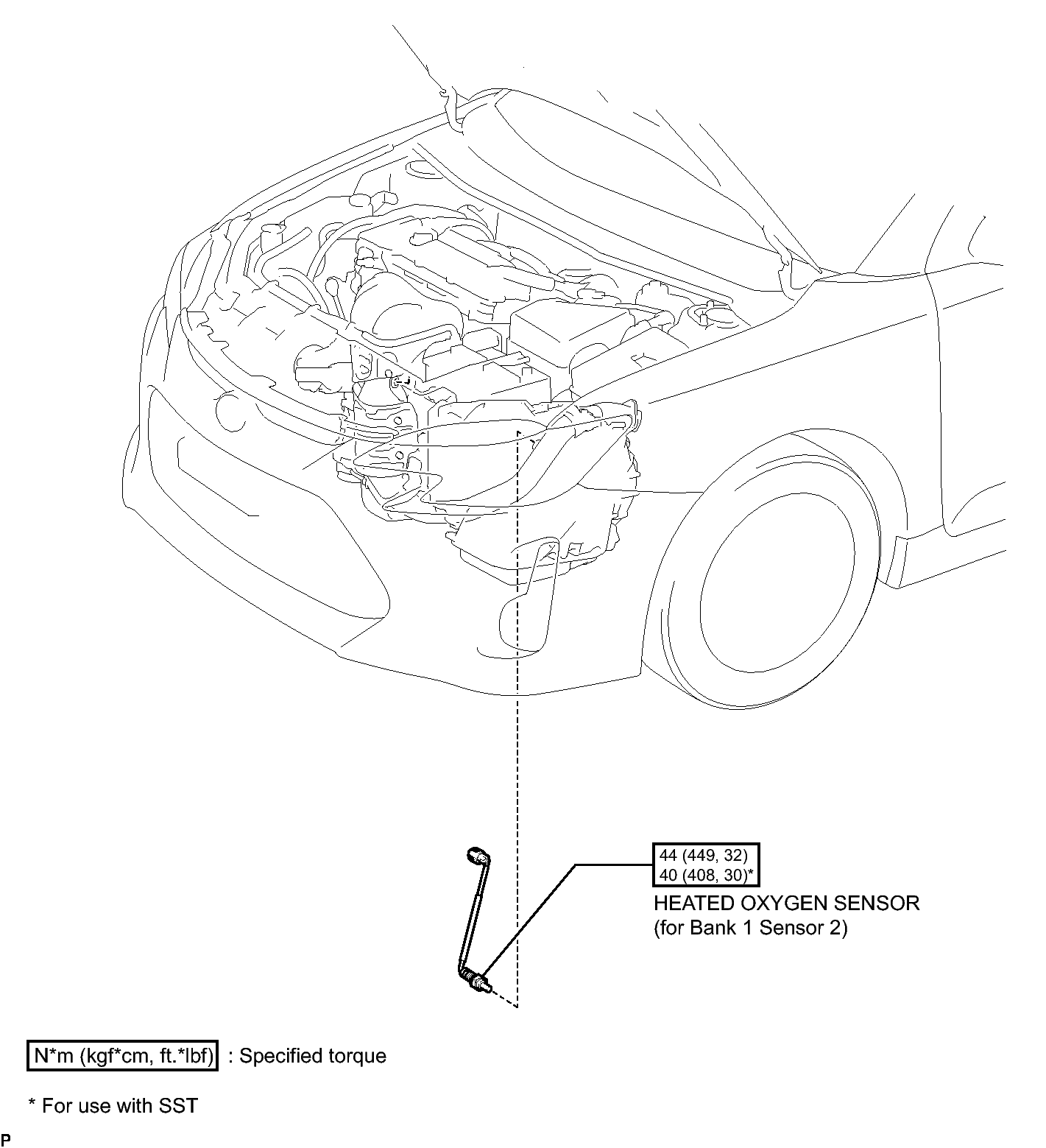 44 (449, 32)
40 (408, 30)*

HEATED OXYGEN SENSOR
(for Bank 1 Sensor 2)

N*m (kgf*cm, ft.*lbf) : Specified torque

* For use with SST

P