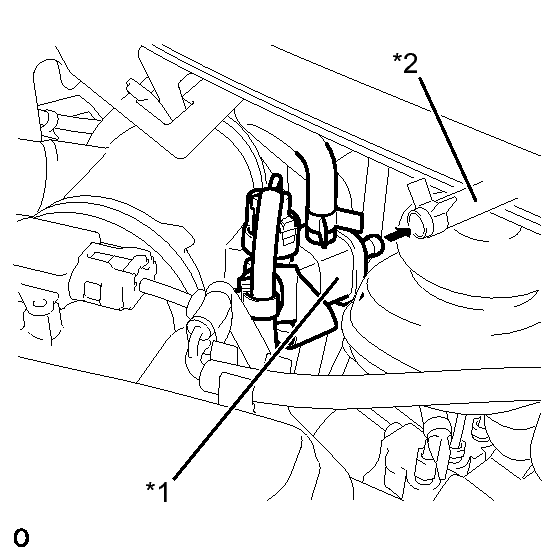 *2

*1

o