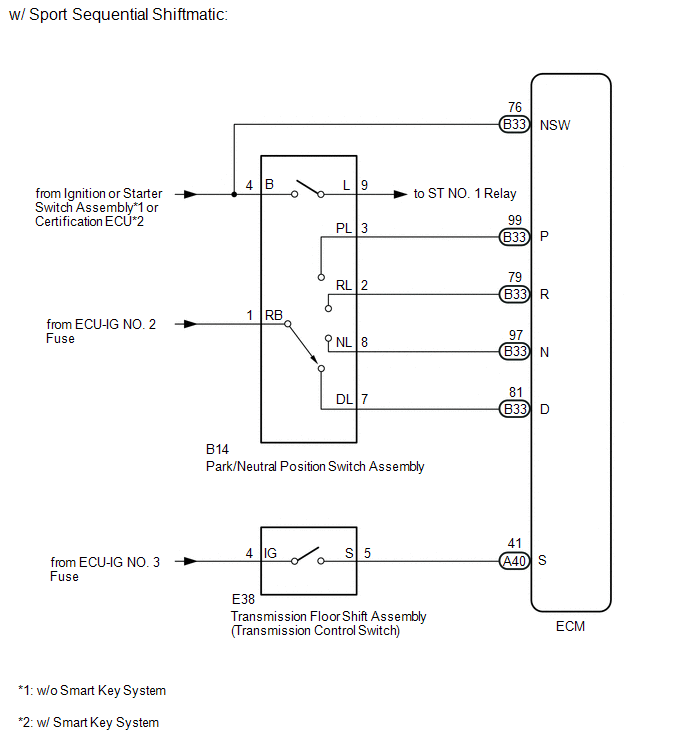 w/ Sport Sequential Shiftmatic:

76
B33
NSW

from Ignition or Starter Switch Assembly*1 or Certification ECU*2

4 B
L 9
to ST NO. 1 Relay

PL 3
99
B33
P

RL 2
79
B33
R

from ECU-IG NO. 2 Fuse
1 RB

NL 8
97
B33
N

DL 7
81
B33
D

B14
Park/Neutral Position Switch Assembly

from ECU-IG NO. 3 Fuse
4 IG
S 5
41
A40
S

E38
Transmission Floor Shift Assembly (Transmission Control Switch)

ECM

*1: w/o Smart Key System

*2: w/ Smart Key System