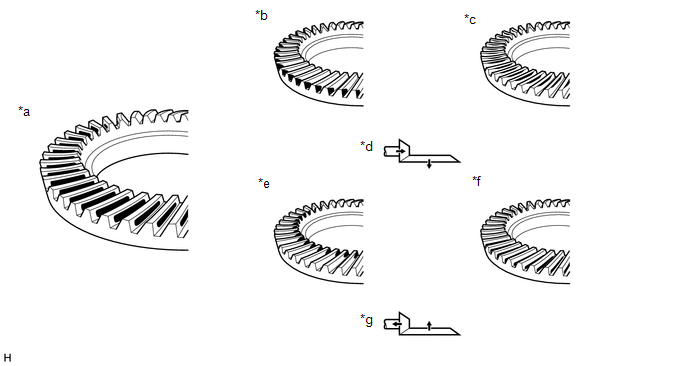 *a

*b

*c

*d

*e

*f

*g

H