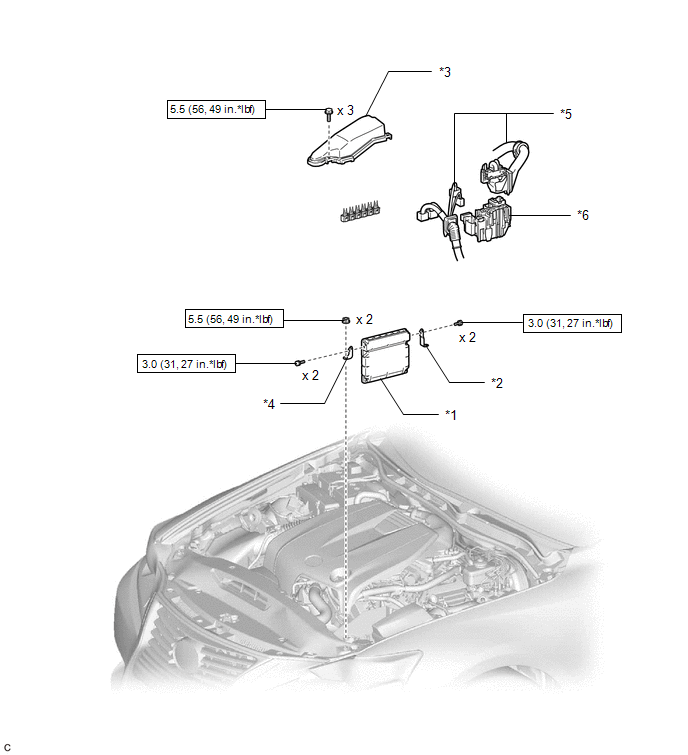 *3

5.5 (56, 49 in.*lbf)

x 3

*5

*6

5.5 (56, 49 in.*lbf)

x 2

3.0 (31, 27 in.*lbf)

x 2

3.0 (31, 27 in.*lbf)

x 2

*2

*4

*1

C