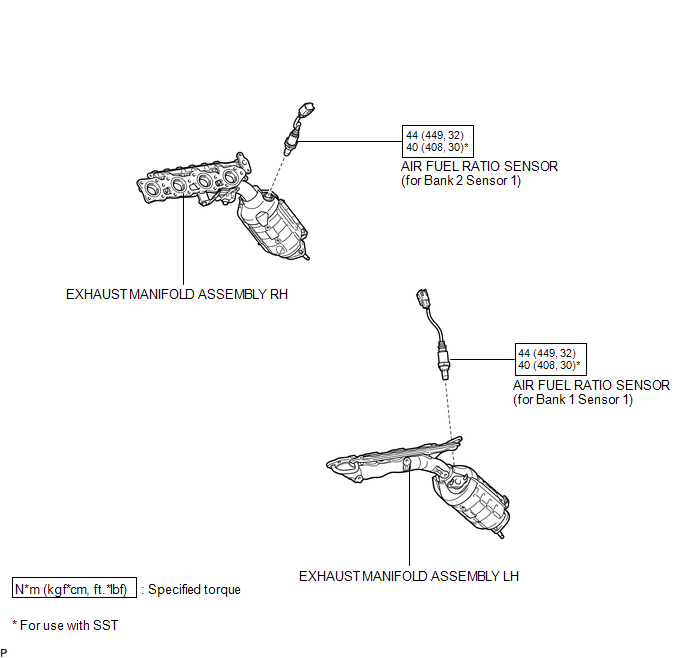 44 (449, 32)
40 (408, 30)*

AIR FUEL RATIO SENSOR
(for Bank 2 Sensor 1)

EXHAUST MANIFOLD ASSEMBLY RH

44 (449, 32)
40 (408, 30)*

AIR FUEL RATIO SENSOR
(for Bank 1 Sensor 1)

EXHAUST MANIFOLD ASSEMBLY LH

N*m (kgf*cm, ft.*lbf) : Specified torque

* For use with SST

P