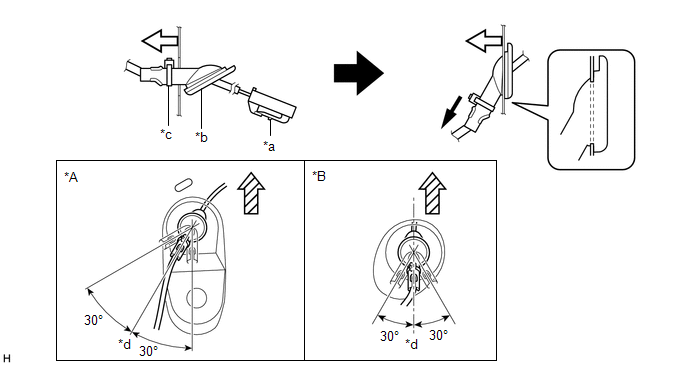 *c *b *a

*A

30°

*d 30°

*B

30° *d 30°

H