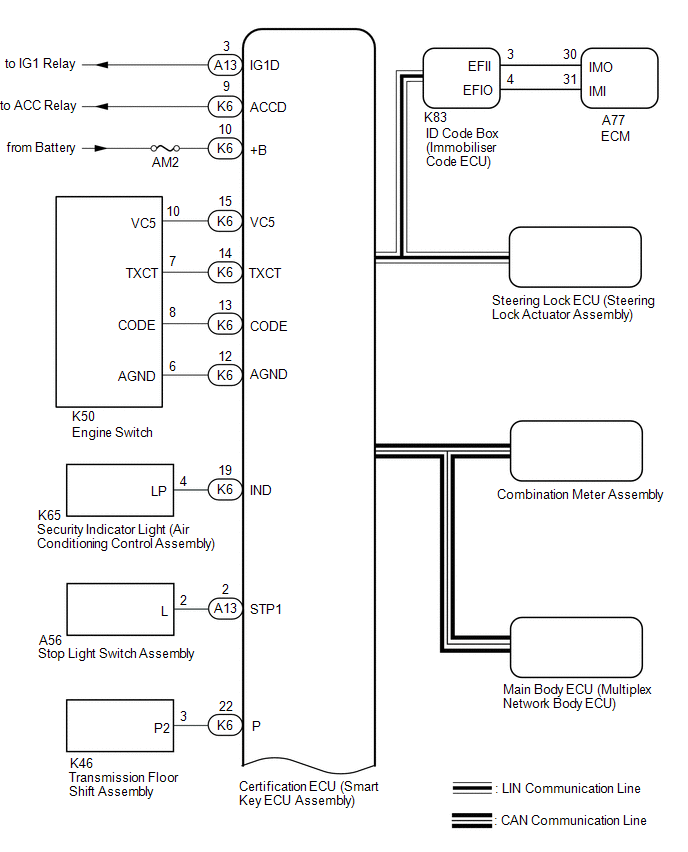 to IG1 Relay
3
A13
IG1D

to ACC Relay
9
K6
ACCD

from Battery
AM2
10
K6
+B

VC5
10
15
K6
VC5

TXCT
7
14
K6
TXCT

CODE
8
13
K6
CODE

AGND
6
12
K6
AGND

K50
Engine Switch

LP
4
19
K6
IND

K65
Security Indicator Light (Air Conditioning Control Assembly)

L
2
2
A13
STP1

A56
Stop Light Switch Assembly

P2
3
22
K6
P

K46
Transmission Floor Shift Assembly

Certification ECU (Smart Key ECU Assembly)

EFII
EFIO
3
4
30
31
IMO
IMI

K83
ID Code Box (Immobiliser Code ECU)

A77
ECM

Steering Lock ECU (Steering Lock Actuator Assembly)

Combination Meter Assembly

Main Body ECU (Multiplex Network Body ECU)

: LIN Communication Line

: CAN Communication Line