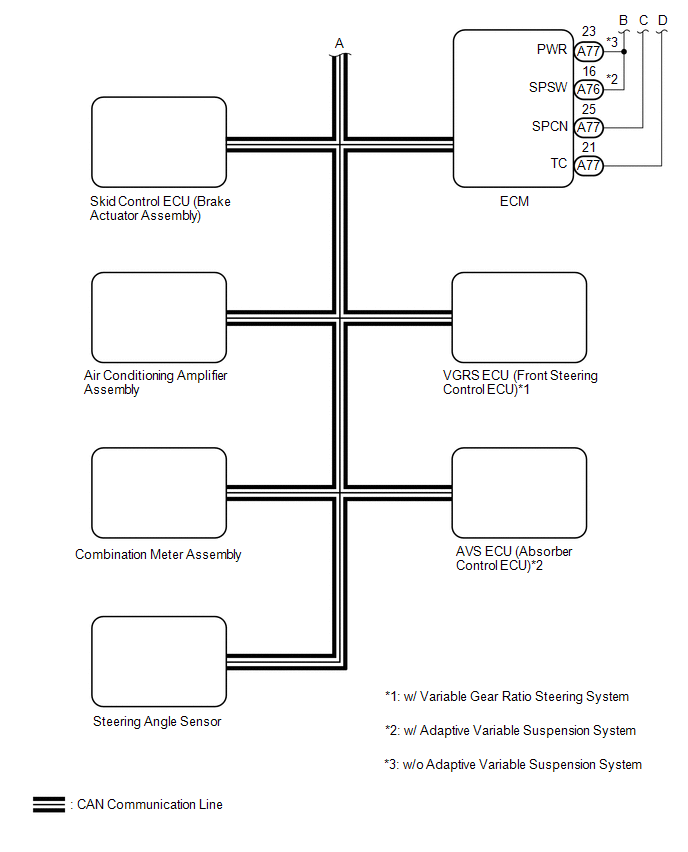 A

B C D

23
PWR A77 *3

16
SPSW A76 *2

25
SPCN A77

21
TC A77

ECM

Skid Control ECU (Brake Actuator Assembly)

Air Conditioning Amplifier Assembly

VGRS ECU (Front Steering Control ECU)*1

Combination Meter Assembly

AVS ECU (Absorber Control ECU)*2

Steering Angle Sensor

*1: w/ Variable Gear Ratio Steering System

*2: w/ Adaptive Variable Suspension System

*3: w/o Adaptive Variable Suspension System

: CAN Communication Line