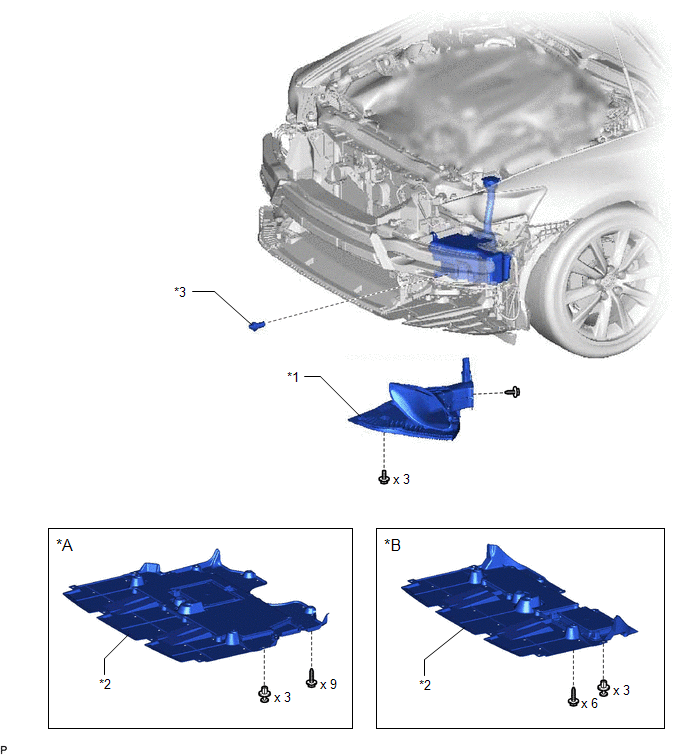 *3

*1

x 3

*A

*2

x 3

x 9

*B

*2

x 6

x 3

P