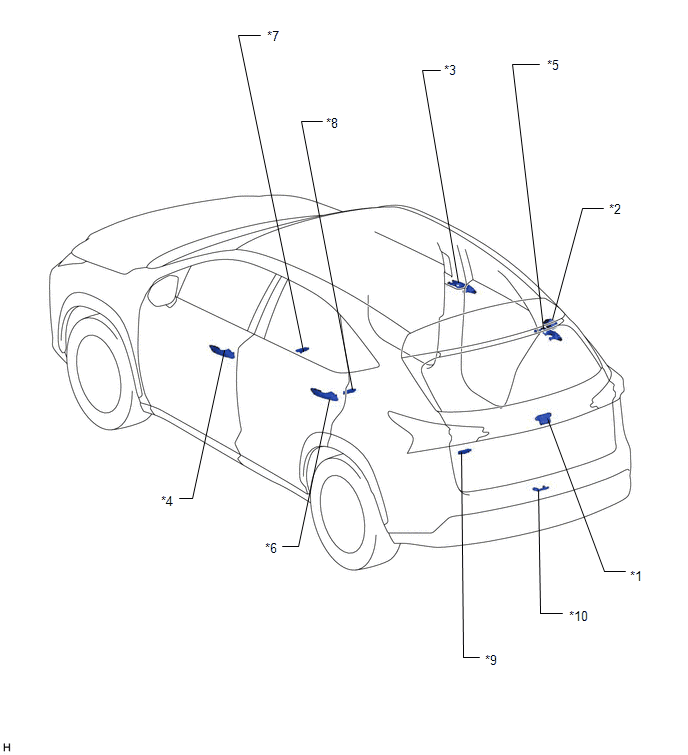 *7

*3

*5

*8

*2

*4

*6

*1

*10

*9

H