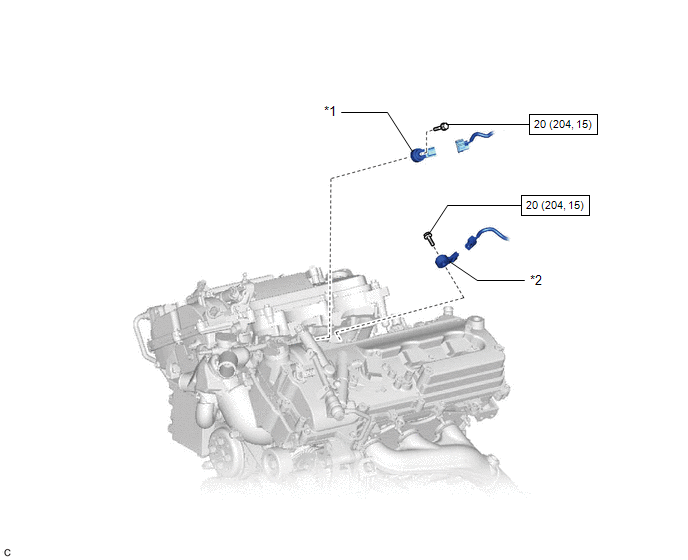 *1

20 (204, 15)

20 (204, 15)

*2

C