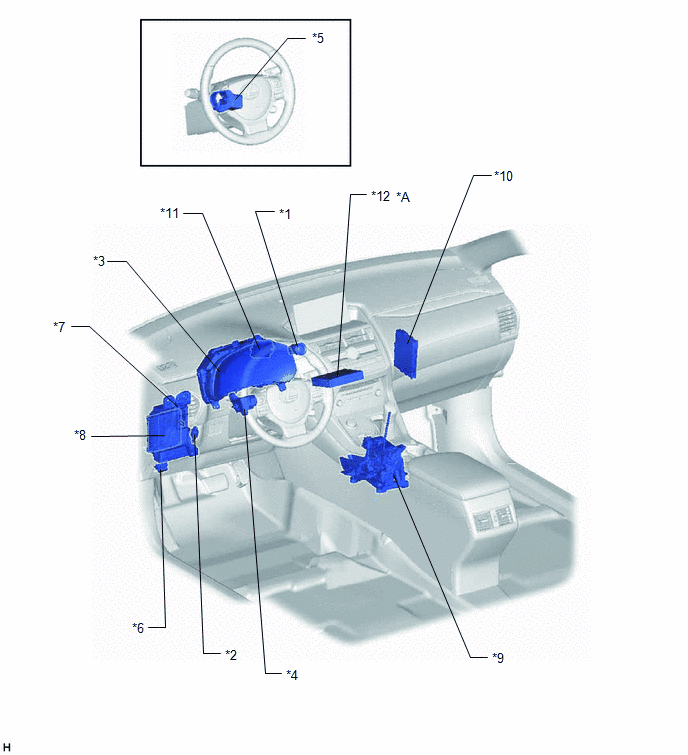 *5

*10

*12 *A

*11

*1

*3

*7

*8

*6

*2

*4

*9

H