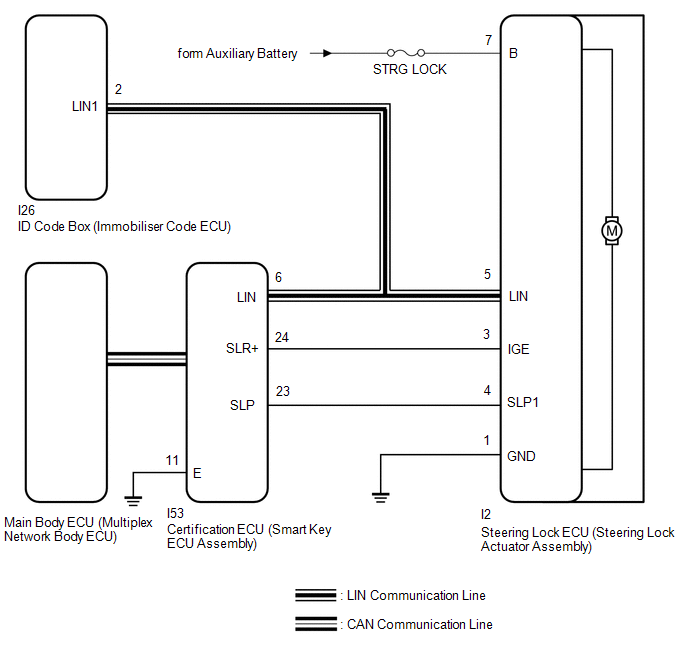 form Auxiliary Battery

STRG LOCK

7

B

2

LIN1

I26
ID Code Box (Immobiliser Code ECU)

M

6

LIN

5

LIN

24

SLR+

3

IGE

23

SLP

4

SLP1

1

GND

11

E

Main Body ECU (Multiplex Network Body ECU)

I53
Certification ECU (Smart Key ECU Assembly)

I2
Steering Lock ECU (Steering Lock Actuator Assembly)

: LIN Communication Line

: CAN Communication Line