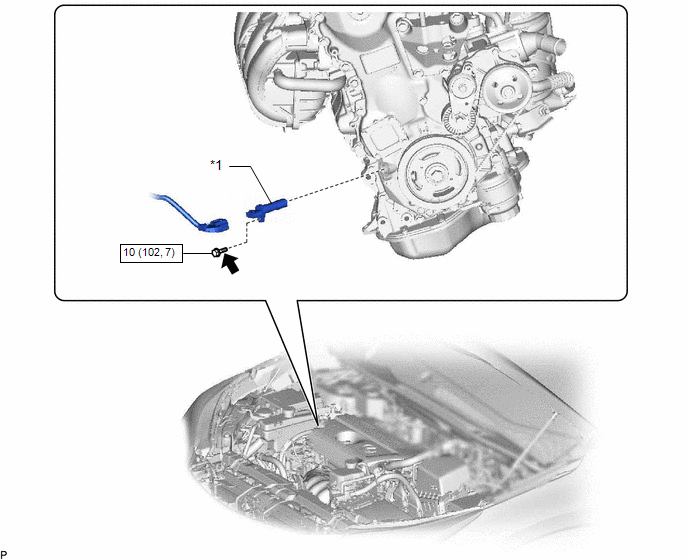 *1

10 (102, 7)

P