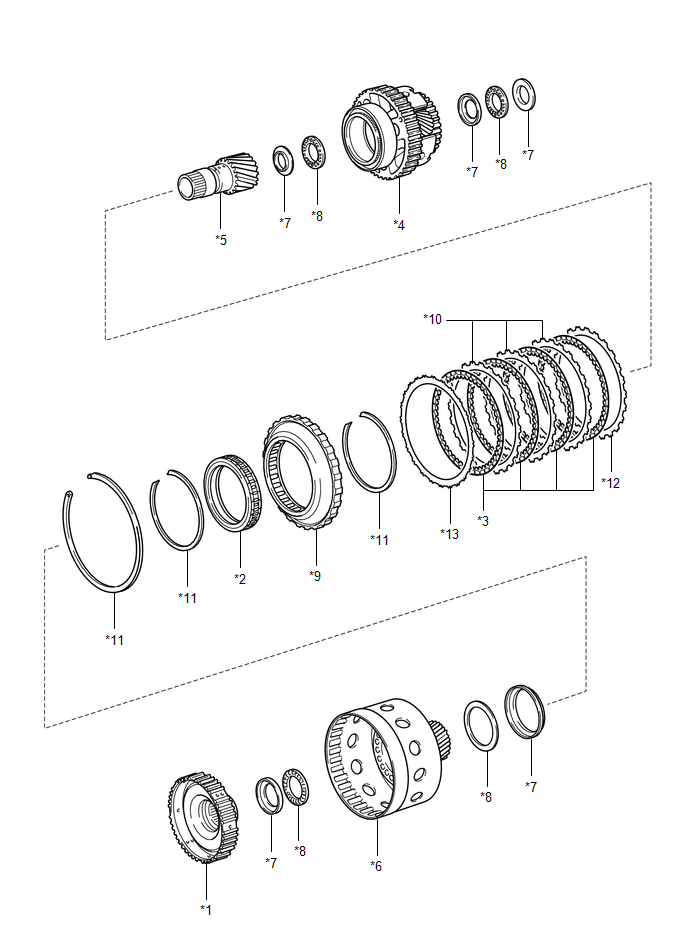 *7
*8
*7
*5
*7
*8
*4
*10
*12
*3
*13
*11
*9
*2
*11
*11
*8
*7
*7
*8
*6
*1