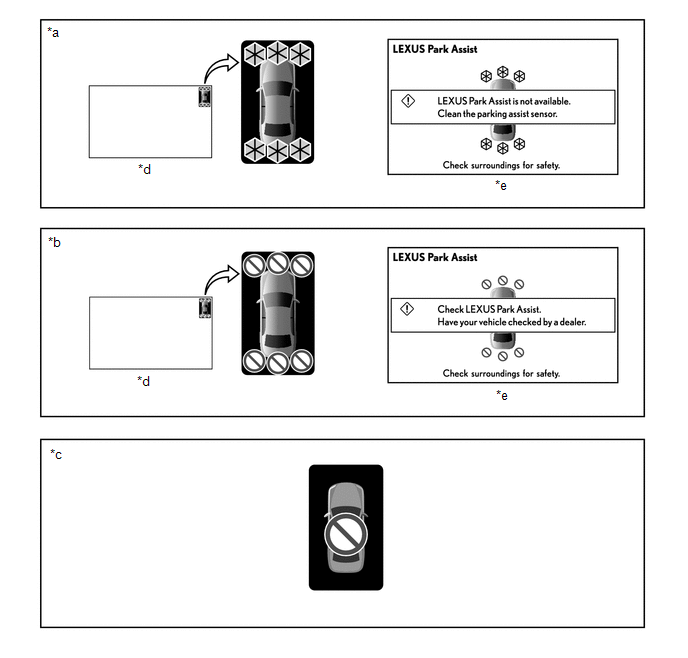 *a

*d

LEXUS Park Assist

LEXUS Park Assist is not available.
Clean the parking assist sensor.

Check surroundings for safety.

*e

*b

*d

LEXUS Park Assist

Check LEXUS Park Assist.
Have your vehicle checked by a dealer.

Check surroundings for safety.

*e

*c