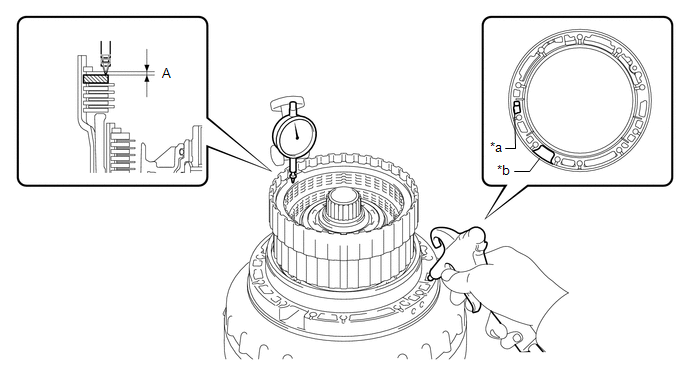 A

*a

*b