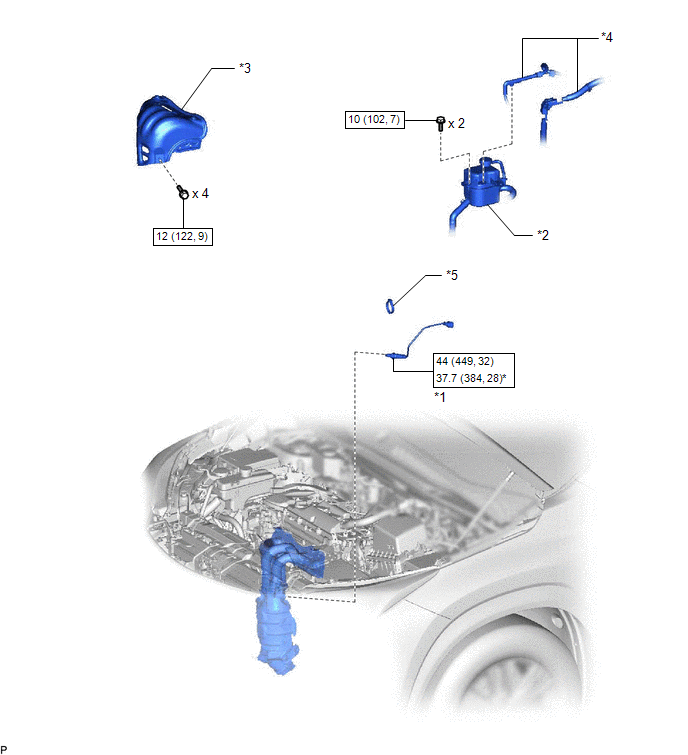 *3

*4

10 (102, 7)

x 2

x 4

12 (122, 9)

*2

*5

44 (449, 32)
37.7 (384, 28)*

*1

P