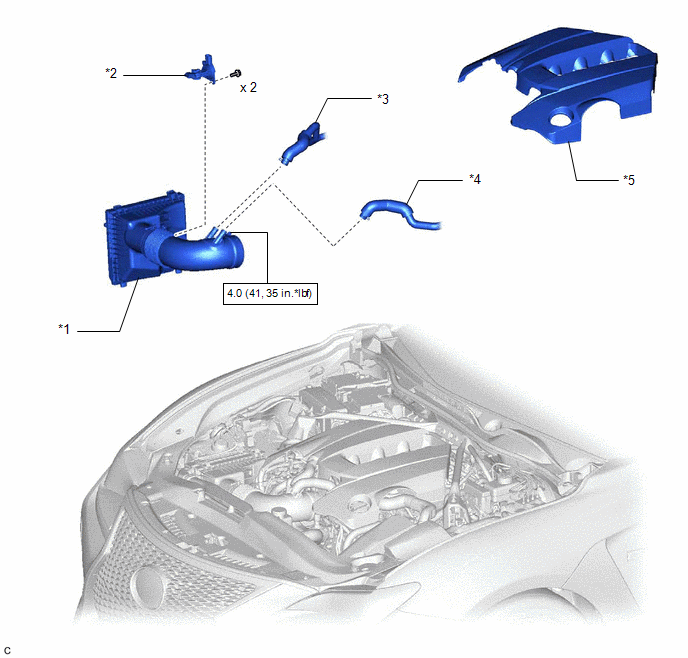 *2

x 2

*3

*5

*4

4.0 (41, 35 in.*lbf)

*1

C