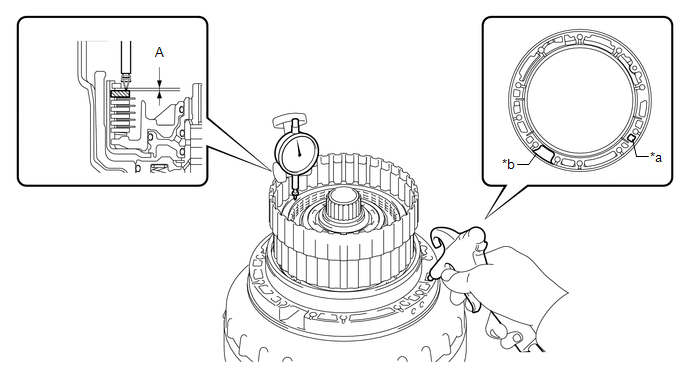 A

*b

*a