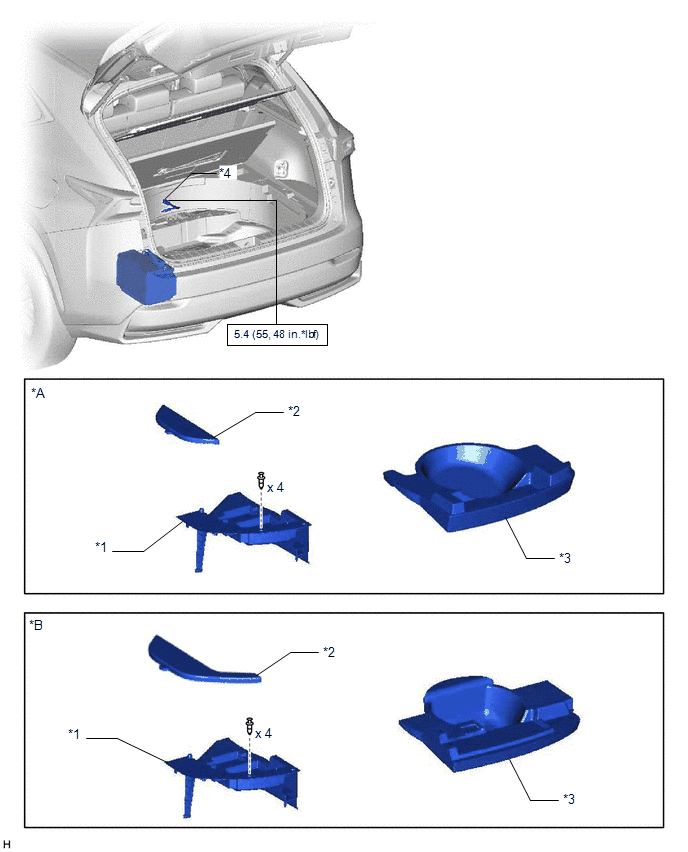 *4

5.4 (55, 48 in.*lbf)

*A

*2

x 4

*1

*3

*B

*2

x 4

*1

*3

H