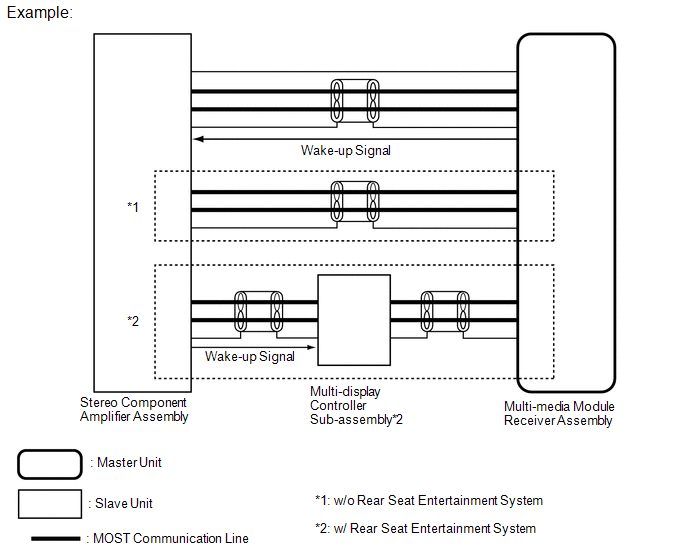 Example:

Wake-up Signal

*1

*2

Wake-up Signal

Stereo Component Amplifier Assembly

Multi-display Controller Sub-assembly*2

Multi-media Module Receiver Assembly

: Master Unit

: Slave Unit

: MOST Communication Line

*1: w/o Rear Seat Entertainment System

*2: w/ Rear Seat Entertainment System