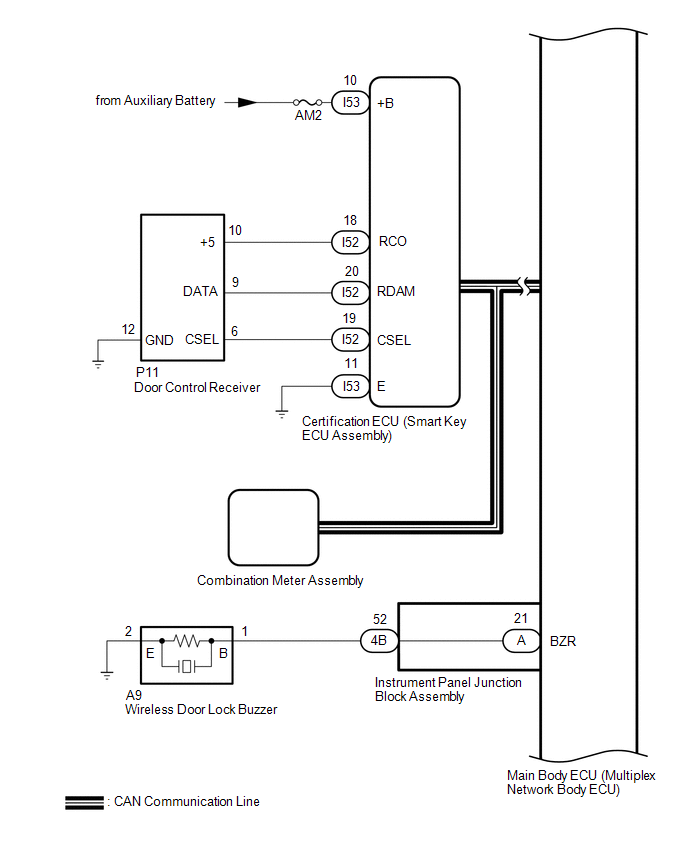 from Auxiliary Battery

AM2

10

I53

+B

+5

10

18

I52

RCO

DATA

9

20

I52

RDAM

12

GND

CSEL

6

19

I52

CSEL

11

I53

E

P11
Door Control Receiver

Certification ECU (Smart Key ECU Assembly)

Combination Meter Assembly

2

E

B

1

52

4B

21

A

BZR

A9
Wireless Door Lock Buzzer

Instrument Panel Junction Block Assembly

Main Body ECU (Multiplex Network Body ECU)

: CAN Communication Line