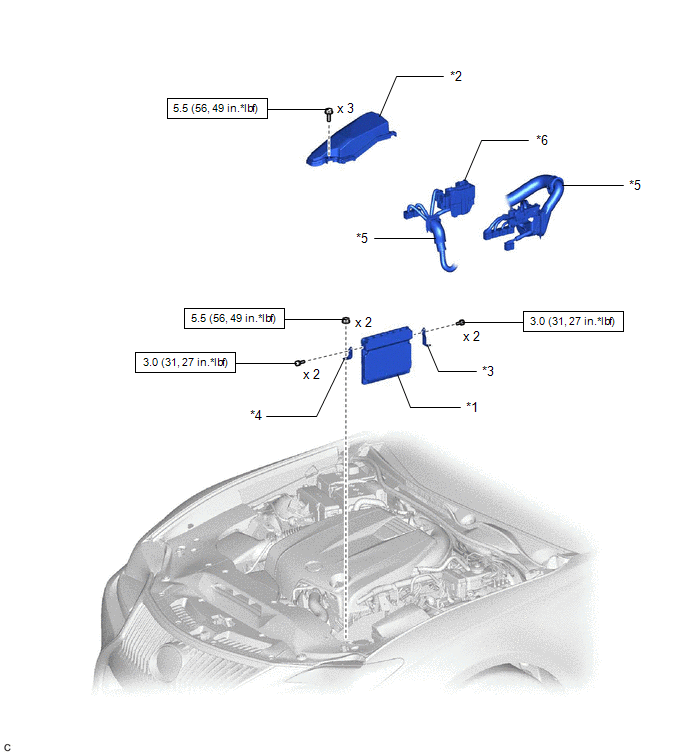 *2

5.5 (56, 49 in.*lbf)

x 3

*6

*5

*5

5.5 (56, 49 in.*lbf)

x 2

3.0 (31, 27 in.*lbf)

x 2

3.0 (31, 27 in.*lbf)

x 2

*3

*1

*4

C