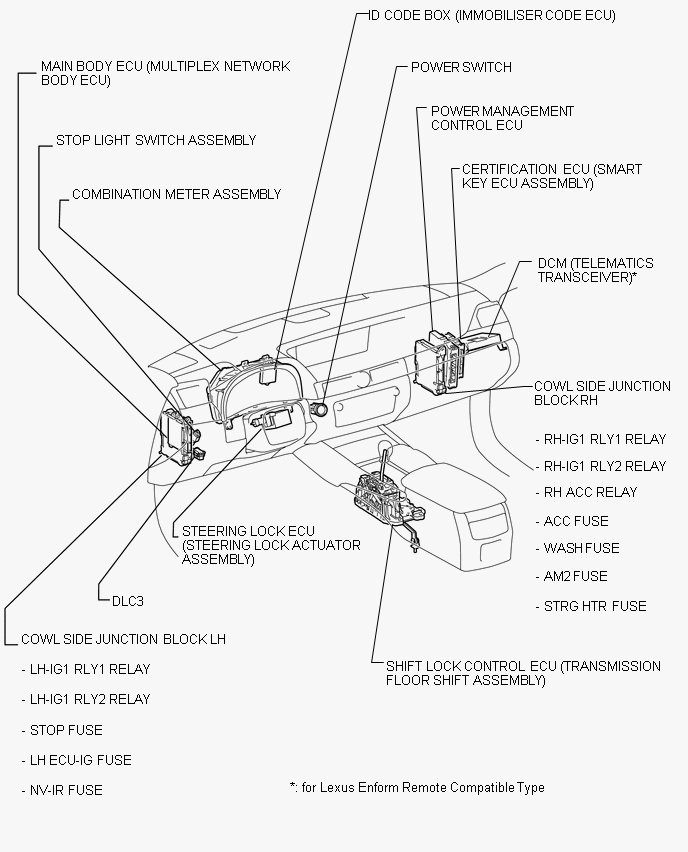 ID CODE BOX (IMMOBILISER CODE ECU)

MAIN BODY ECU (MULTIPLEX NETWORK BODY ECU)

POWER SWITCH

POWER MANAGEMENT CONTROL ECU

STOP LIGHT SWITCH ASSEMBLY

CERTIFICATION ECU (SMART KEY ECU ASSEMBLY)

COMBINATION METER ASSEMBLY

DCM (TELEMATICS TRANSCEIVER)*

COWL SIDE JUNCTION BLOCK RH

- RH-IG1 RLY1 RELAY

- RH-IG1 RLY2 RELAY

- RH ACC RELAY

- ACC FUSE

- WASH FUSE

- AM2 FUSE

- STRG HTR FUSE

STEERING LOCK ECU (STEERING LOCK ACTUATOR ASSEMBLY)

DLC3

COWL SIDE JUNCTION BLOCK LH

- LH-IG1 RLY1 RELAY

- LH-IG1 RLY2 RELAY

- STOP FUSE

- LH ECU-IG FUSE

- NV-IR FUSE

SHIFT LOCK CONTROL ECU (TRANSMISSION FLOOR SHIFT ASSEMBLY)

*: for Lexus Enform Remote Compatible Type