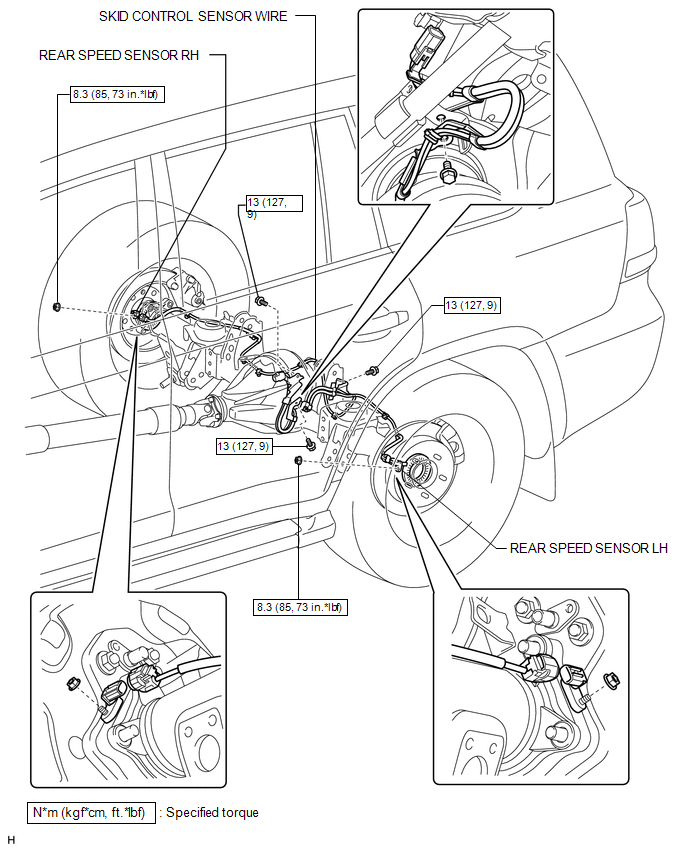 SKID CONTROL SENSOR WIRE

REAR SPEED SENSOR RH

8.3 (85, 73 in.*lbf)

13 (127, 9)

13 (127, 9)

13 (127, 9)

REAR SPEED SENSOR LH

8.3 (85, 73 in.*lbf)

N*m (kgf*cm, ft.*lbf) : Specified torque

H