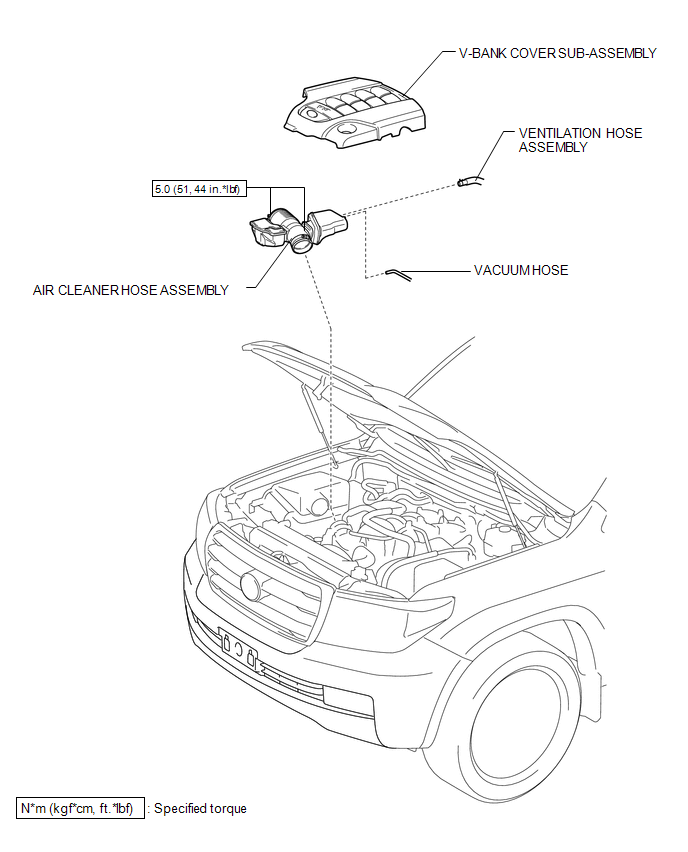 V-BANK COVER SUB-ASSEMBLY

VENTILATION HOSE ASSEMBLY

5.0 (51, 44 in.*lbf)

VACUUM HOSE

AIR CLEANER HOSE ASSEMBLY

N*m (kgf*cm, ft.*lbf) : Specified torque