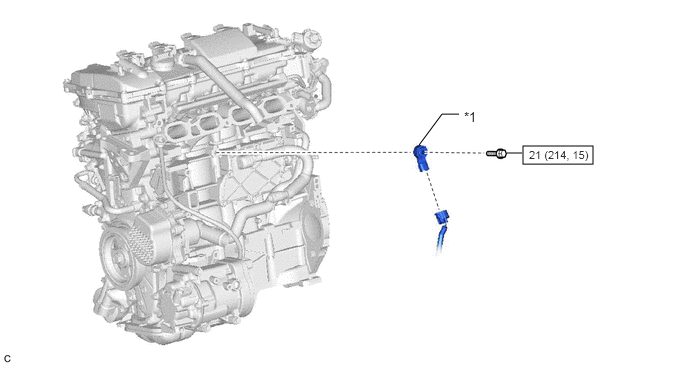 *1

21 (214, 15)

C