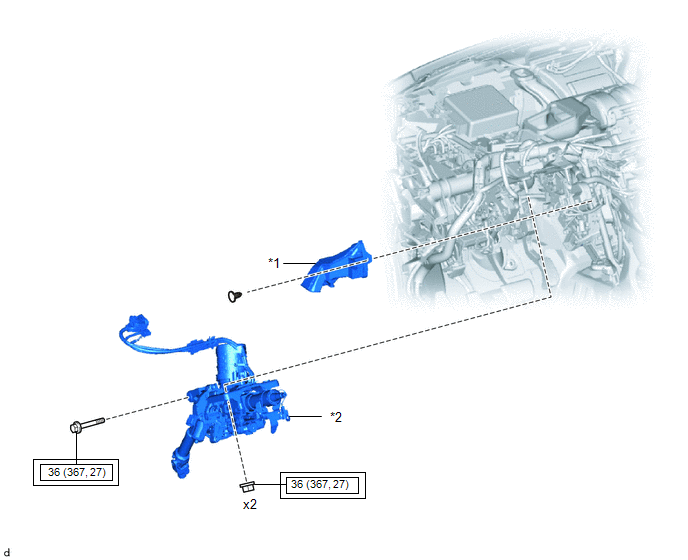 *1

*2

36 (367, 27)

36 (367, 27)

x2

d