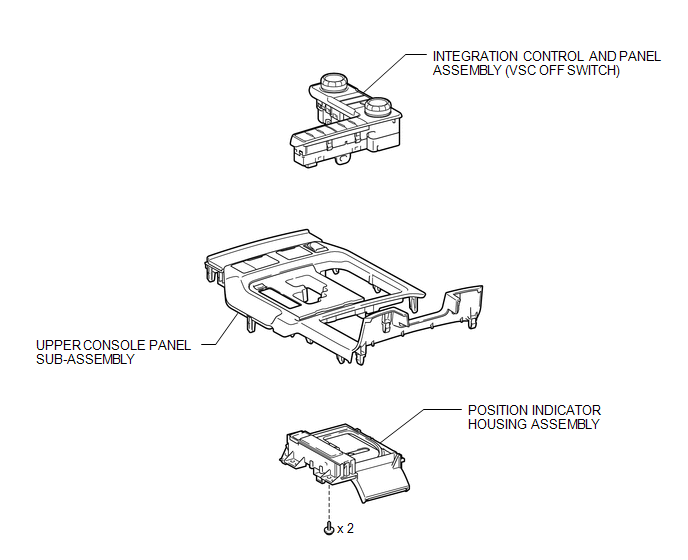 INTEGRATION CONTROL AND PANEL ASSEMBLY (VSC OFF SWITCH)

UPPER CONSOLE PANEL SUB-ASSEMBLY

POSITION INDICATOR HOUSING ASSEMBLY

x 2