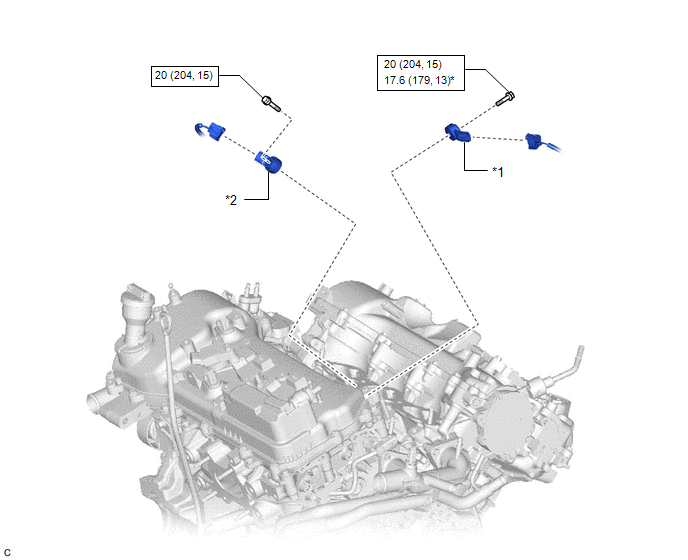 20 (204, 15)

20 (204, 15)
17.6 (179, 13)*

*1

*2

C