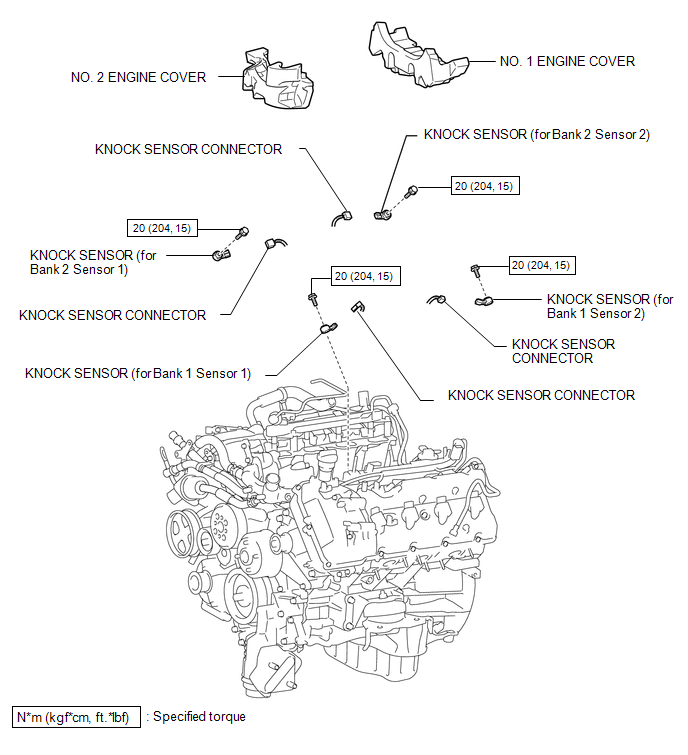 NO. 2 ENGINE COVER

NO. 1 ENGINE COVER

KNOCK SENSOR CONNECTOR

KNOCK SENSOR (for Bank 2 Sensor 2)

20 (204, 15)

20 (204, 15)

KNOCK SENSOR (for Bank 2 Sensor 1)

KNOCK SENSOR CONNECTOR

20 (204, 15)

20 (204, 15)

KNOCK SENSOR (for Bank 1 Sensor 2)

KNOCK SENSOR CONNECTOR

KNOCK SENSOR (for Bank 1 Sensor 1)

KNOCK SENSOR CONNECTOR

N*m (kgf*cm, ft.*lbf) : Specified torque