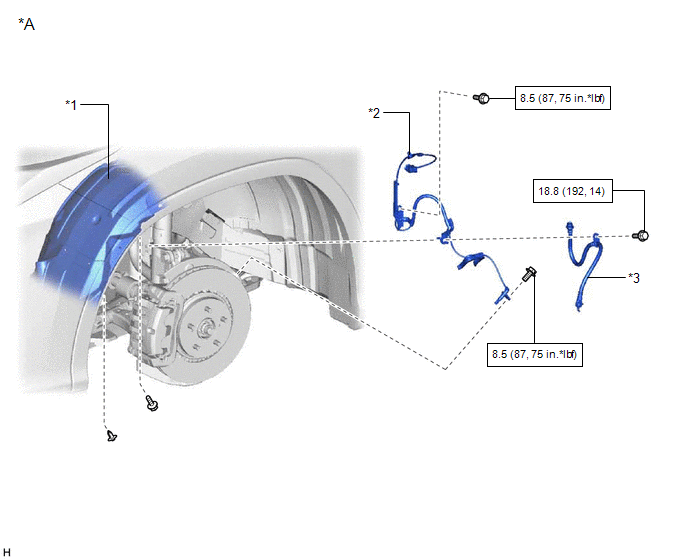 *A

*1

*2

8.5 (87, 75 in.*lbf)

18.8 (192, 14)

*3

8.5 (87, 75 in.*lbf)

H