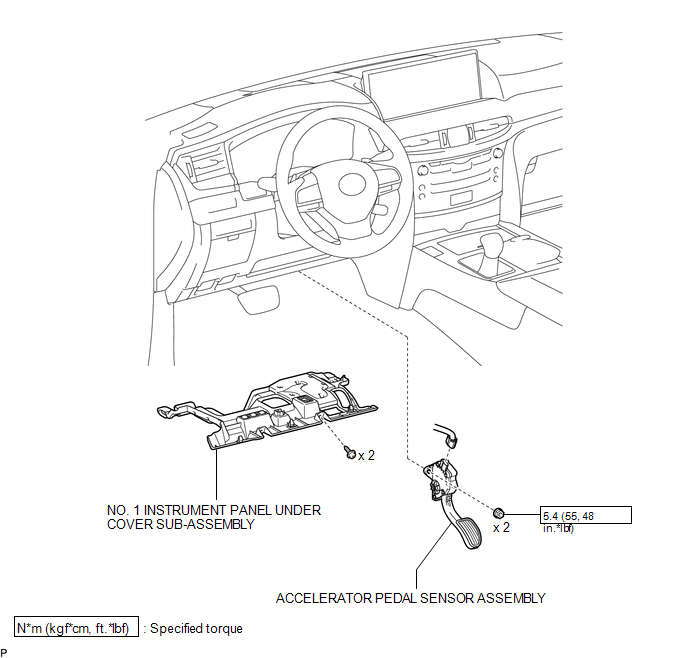 x 2

NO. 1 INSTRUMENT PANEL UNDER COVER SUB-ASSEMBLY

x 2

5.4 (55, 48 in.*lbf)

ACCELERATOR PEDAL SENSOR ASSEMBLY

N*m (kgf*cm, ft.*lbf) : Specified torque

P