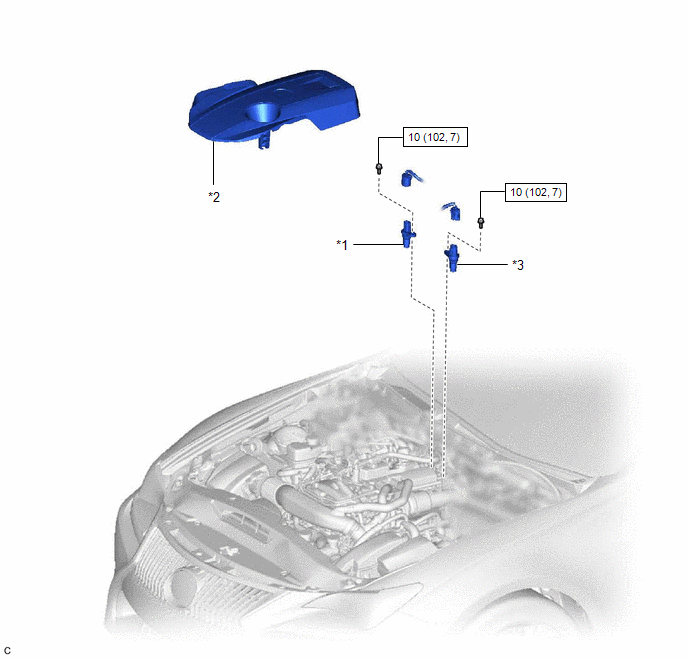 10 (102, 7)

*2

10 (102, 7)

*1

*3

C