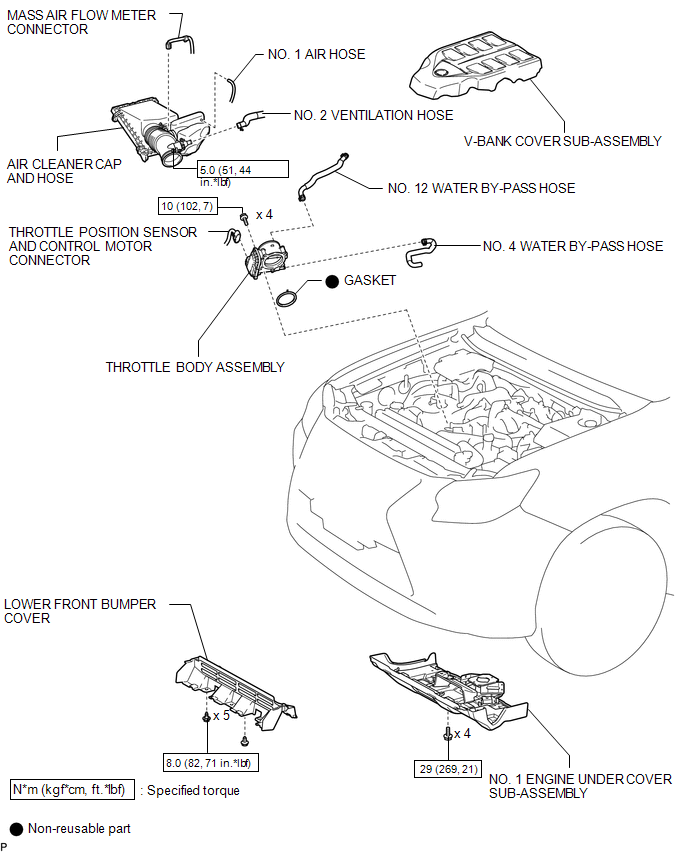 MASS AIR FLOW METER CONNECTOR

NO. 1 AIR HOSE

NO. 2 VENTILATION HOSE

V-BANK COVER SUB-ASSEMBLY

AIR CLEANER CAP AND HOSE

5.0 (51, 44 in.*lbf)

NO. 12 WATER BY-PASS HOSE

10 (102, 7)

x 4

THROTTLE POSITION SENSOR AND CONTROL MOTOR CONNECTOR

NO. 4 WATER BY-PASS HOSE

● GASKET

THROTTLE BODY ASSEMBLY

LOWER FRONT BUMPER COVER

x 5

8.0 (82, 71 in.*lbf)

x 4

29 (269, 21)

NO. 1 ENGINE UNDER COVER SUB-ASSEMBLY

N*m (kgf*cm, ft.*lbf) : Specified torque

● Non-reusable part

P