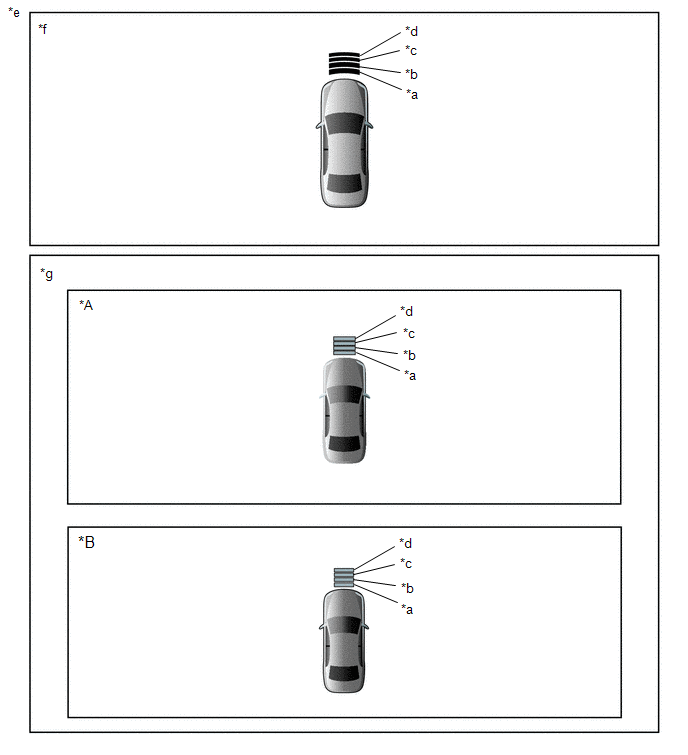 *e

*f

*d
*c
*b
*a

*g

*A

*d
*c
*b
*a

*B

*d
*c
*b
*a