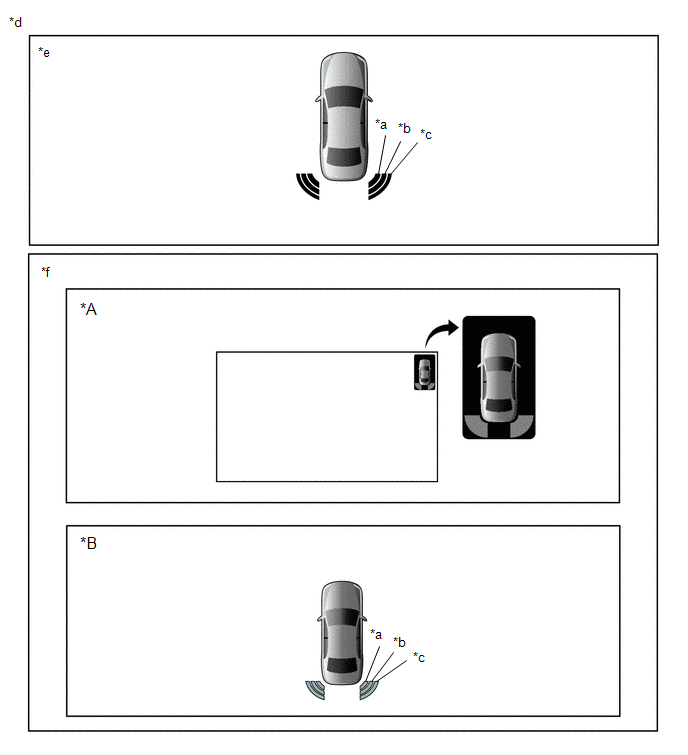 *d

*e

*a
*b
*c

*f

*A

*B

*a
*b
*c