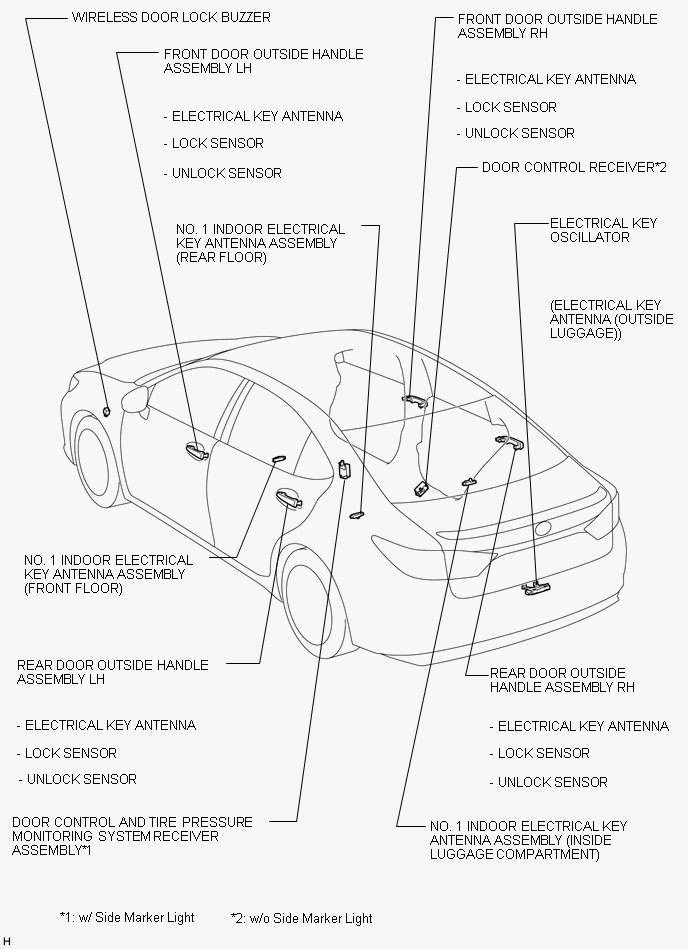 WIRELESS DOOR LOCK BUZZER

FRONT DOOR OUTSIDE HANDLE ASSEMBLY LH

- ELECTRICAL KEY ANTENNA

- LOCK SENSOR

- UNLOCK SENSOR

NO. 1 INDOOR ELECTRICAL KEY ANTENNA ASSEMBLY (REAR FLOOR)

FRONT DOOR OUTSIDE HANDLE ASSEMBLY RH

- ELECTRICAL KEY ANTENNA

- LOCK SENSOR

- UNLOCK SENSOR

DOOR CONTROL RECEIVER*2

ELECTRICAL KEY OSCILLATOR

(ELECTRICAL KEY ANTENNA (OUTSIDE LUGGAGE))

NO. 1 INDOOR ELECTRICAL KEY ANTENNA ASSEMBLY (FRONT FLOOR)

REAR DOOR OUTSIDE HANDLE ASSEMBLY LH

- ELECTRICAL KEY ANTENNA

- LOCK SENSOR

- UNLOCK SENSOR

DOOR CONTROL AND TIRE PRESSURE MONITORING SYSTEM RECEIVER ASSEMBLY*1

REAR DOOR OUTSIDE HANDLE ASSEMBLY RH

- ELECTRICAL KEY ANTENNA

- LOCK SENSOR

- UNLOCK SENSOR

NO. 1 INDOOR ELECTRICAL KEY ANTENNA ASSEMBLY (INSIDE LUGGAGE COMPARTMENT)

*1: w/ Side Marker Light

*2: w/o Side Marker Light

H