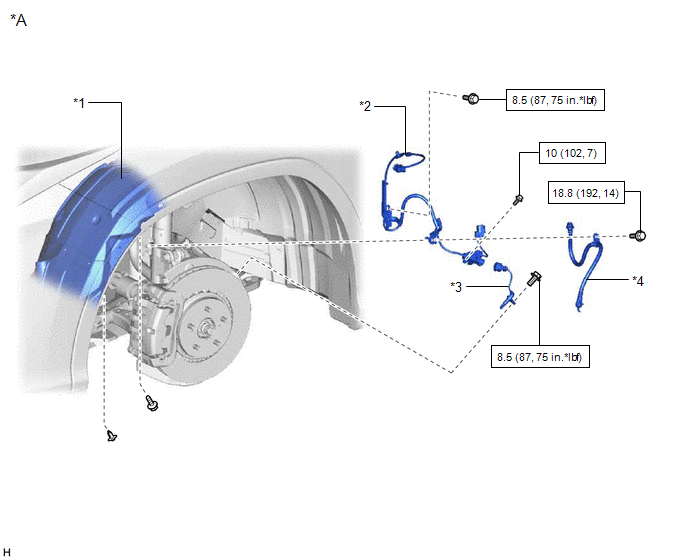 *A

*1

*2

8.5 (87, 75 in.*lbf)

10 (102, 7)

18.8 (192, 14)

*3

*4

8.5 (87, 75 in.*lbf)

H