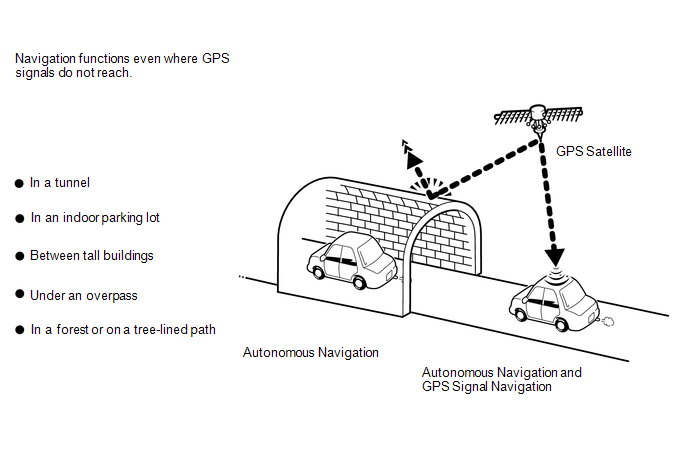 Navigation functions even where GPS signals do not reach.

● In a tunnel

● In an indoor parking lot

● Between tall buildings

● Under an overpass

● In a forest or on a tree-lined path

GPS Satellite

Autonomous Navigation

Autonomous Navigation and GPS Signal Navigation