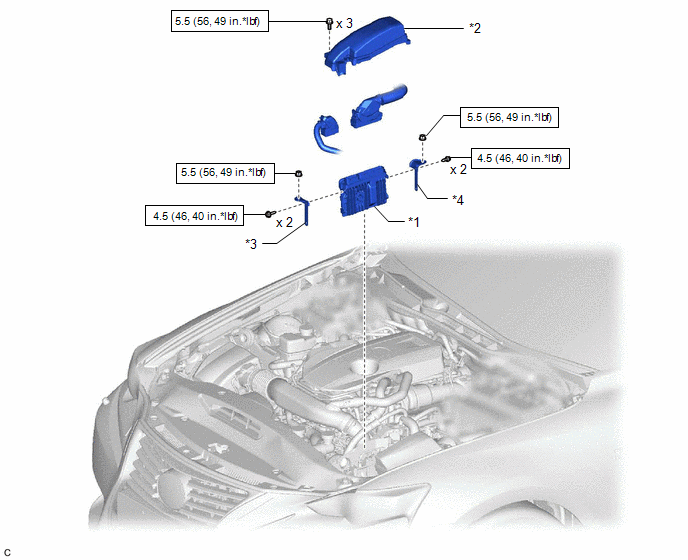 5.5 (56, 49 in.*lbf)

x 3

*2

5.5 (56, 49 in.*lbf)

4.5 (46, 40 in.*lbf)

x 2

5.5 (56, 49 in.*lbf)

*4

4.5 (46, 40 in.*lbf)

x 2

*1

*3

C