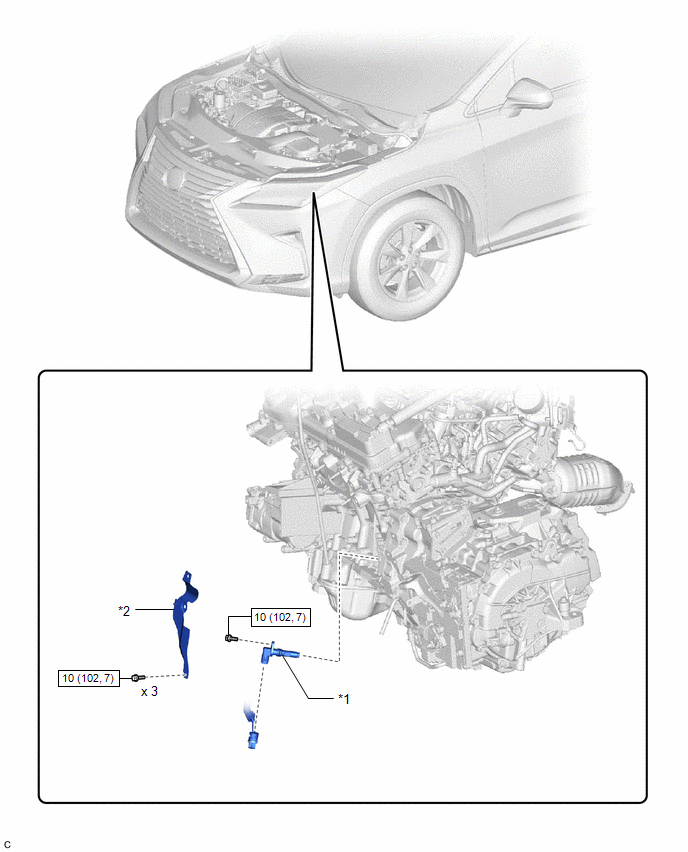 *2

10 (102, 7)

10 (102, 7)

x 3

*1

C