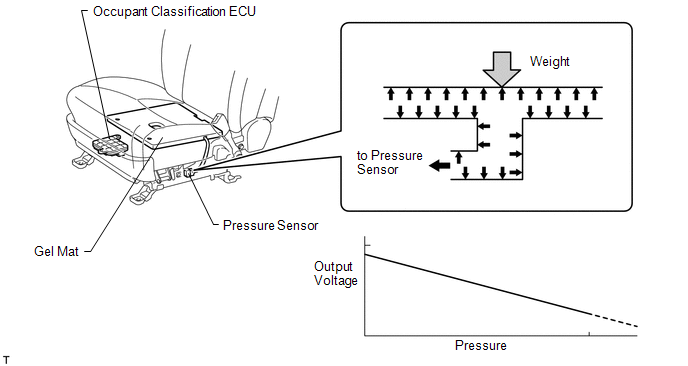 Occupant Classification ECU

Weight

to Pressure Sensor

Pressure Sensor

Gel Mat

Output Voltage

Pressure

T